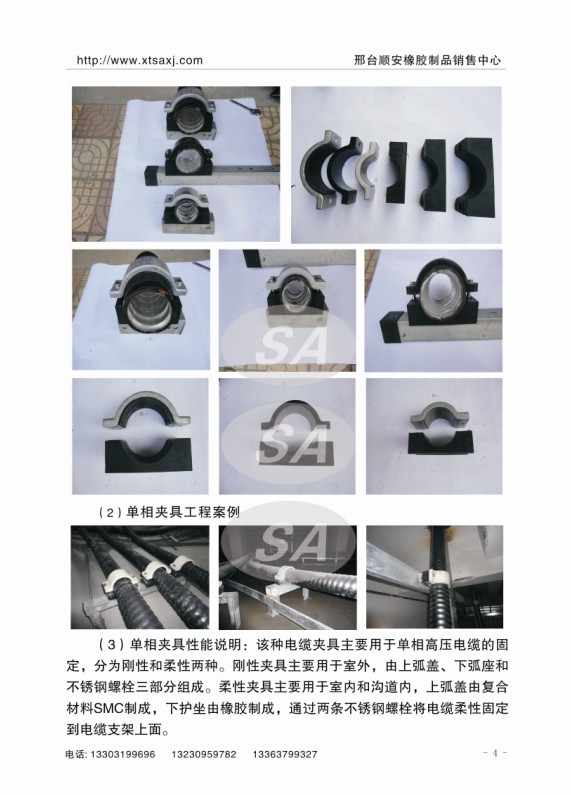 http://www.xtsaxj.com 邢台顺安橡胶制品销售中心

SA

SA

（2）单相夹具工程案例

SA

（3）单相夹具性能说明：该种电缆夹具主要用于单相高压电缆的固定，分为刚性和柔性两种。刚性夹具主要用于室外，由上弧盖、下弧座和不锈钢螺栓三部分组成。柔性夹具主要用于室内和沟道内，上弧盖由复合材料SMC制成，下护坐由橡胶制成，通过两条不锈钢螺栓将电缆柔性固定到电缆支架上面。

电话: 13303199696 13230959782 13363799327 - 4 -